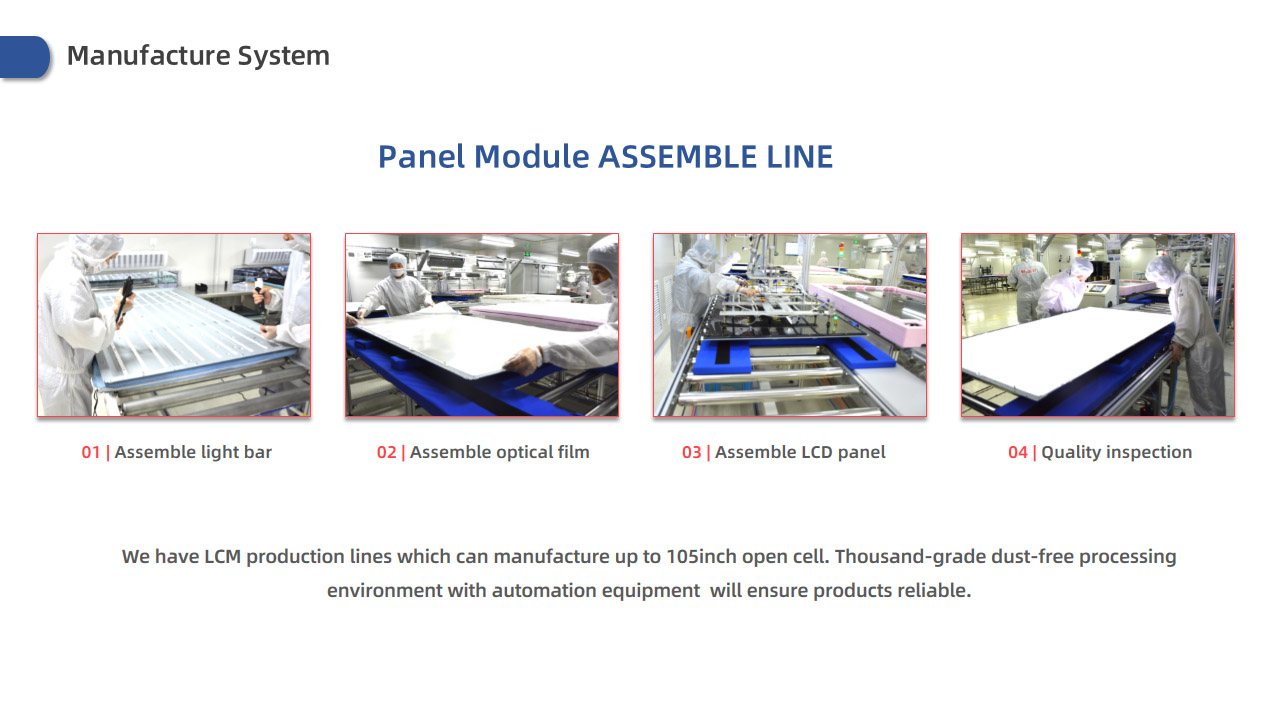 Manufacture System

Panel Module ASSEMBLE LINE

01 | Assemble light bar

02 | Assemble optical film

03 | Assemble LCD panel

04 | Quality inspection

We have LCM production lines which can manufacture up to 105inch open cell. Thousand-grade dust-free processing environment with automation equipment will ensure products reliable.